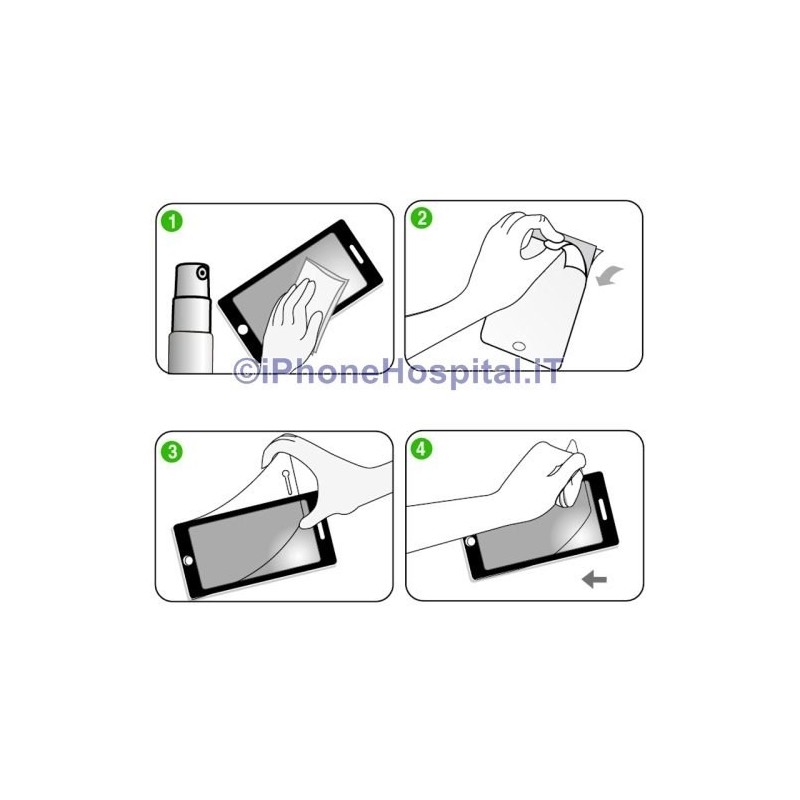 1

2

©iPhoneHospital.IT

3

4