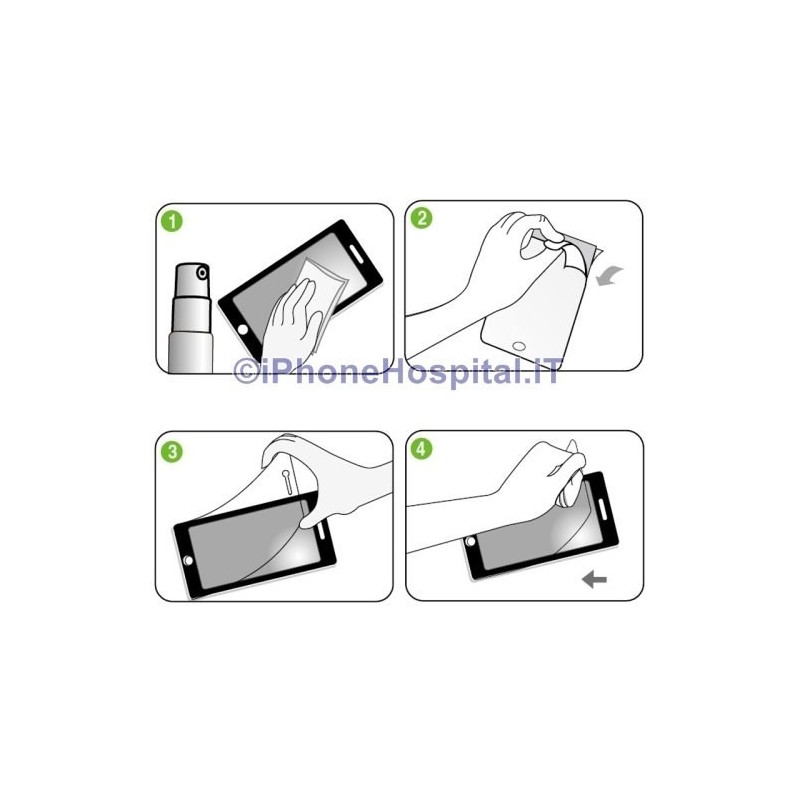 1

2

©iPhoneHospital.IT

3

4