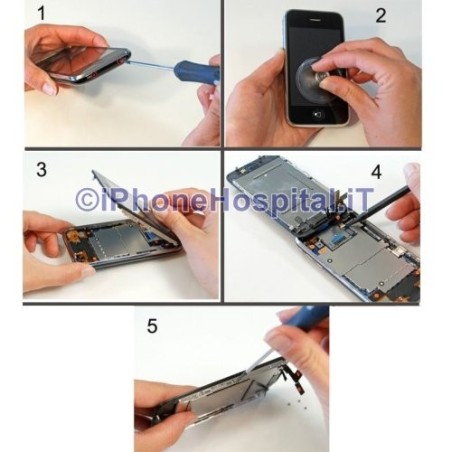 1

2

3

©iPhoneHospital.iT

4

5